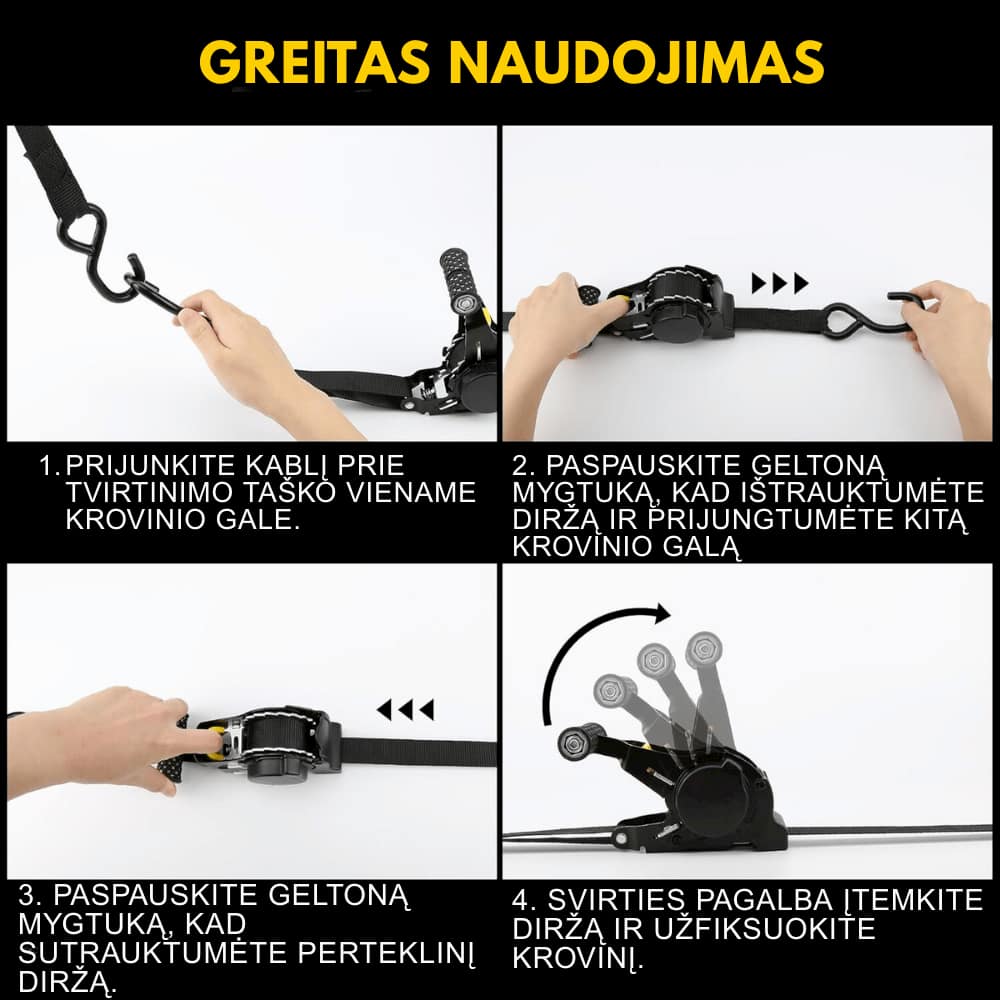 GREITAS NAUDOJIMAS

1. PRIJUNKITE KABLĮ PRIE TVIRTINIMO TAŠKO VIENAME KROVINIO GALE.

2. PASPAUSKITE GELTONĄ MYGTUKĄ, KAD IŠTRAUKTUMĖTE DIRŽĄ IR PRIJUNGTUMĖTE KITĄ KROVINIO GALĄ

3. PASPAUSKITE GELTONĄ MYGTUKĄ, KAD SUTRAUKTUMĖTE PERTEKLINĮ DIRŽĄ.

4. SVIRTIES PAGALBA ĮTEMKITE DIRŽĄ IR UŽFIKSUOKITE KROVINĮ.